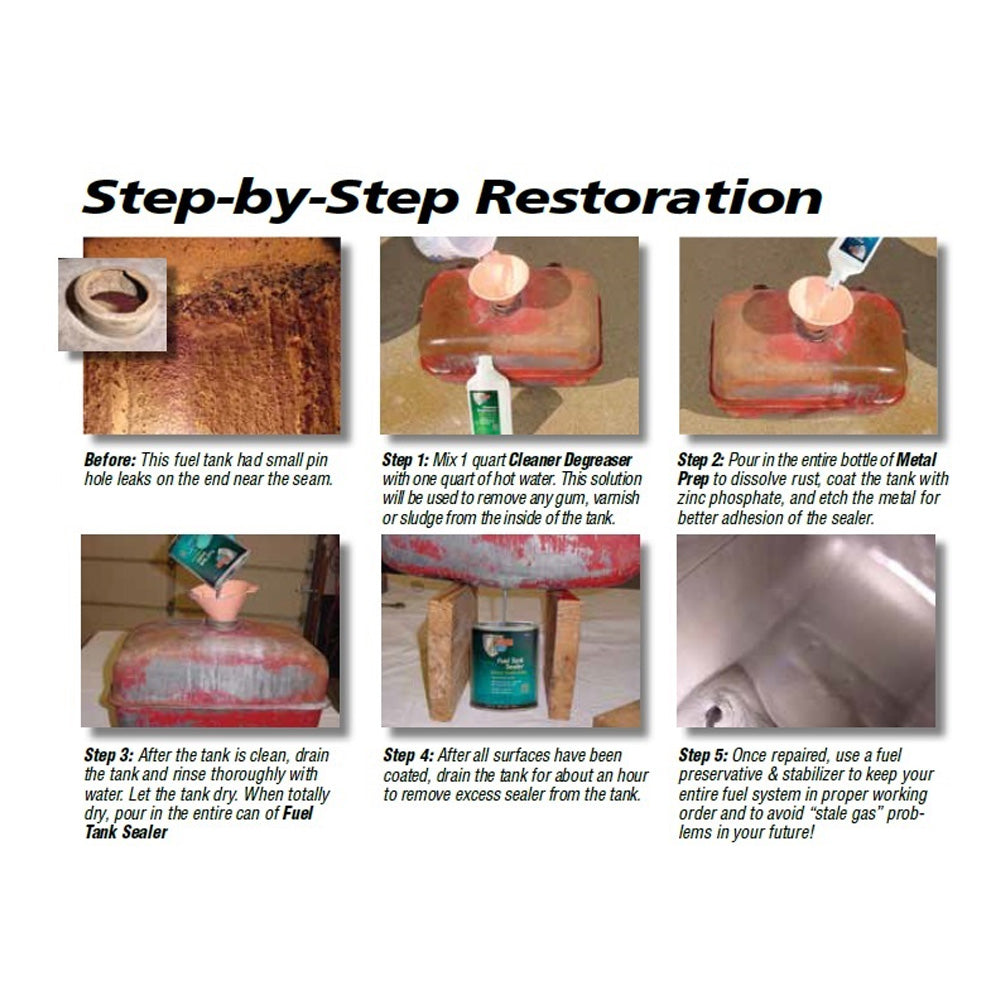 Step-by-Step Restoration

Before: This fuel tank had small pin hole leaks on the end near the seam.

Step 1: Mix 1 quart Cleaner Degreaser with one quart of hot water. This solution will be used to remove any gum, varnish or sludge from the inside of the tank.

Step 2: Pour in the entire bottle of Metal Prep to dissolve rust, coat the tank with zinc phosphate, and etch the metal for better adhesion of the sealer.

Fuel Tank Sealer

Step 3: After the tank is clean, drain the tank and rinse thoroughly with water. Let the tank dry. When totally dry, pour in the entire can of Fuel Tank Sealer

Step 4: After all surfaces have been coated, drain the tank for about an hour to remove excess sealer from the tank.

Step 5: Once repaired, use a fuel preservative & stabilizer to keep your entire fuel system in proper working order and to avoid "stale gas" problems in your future!